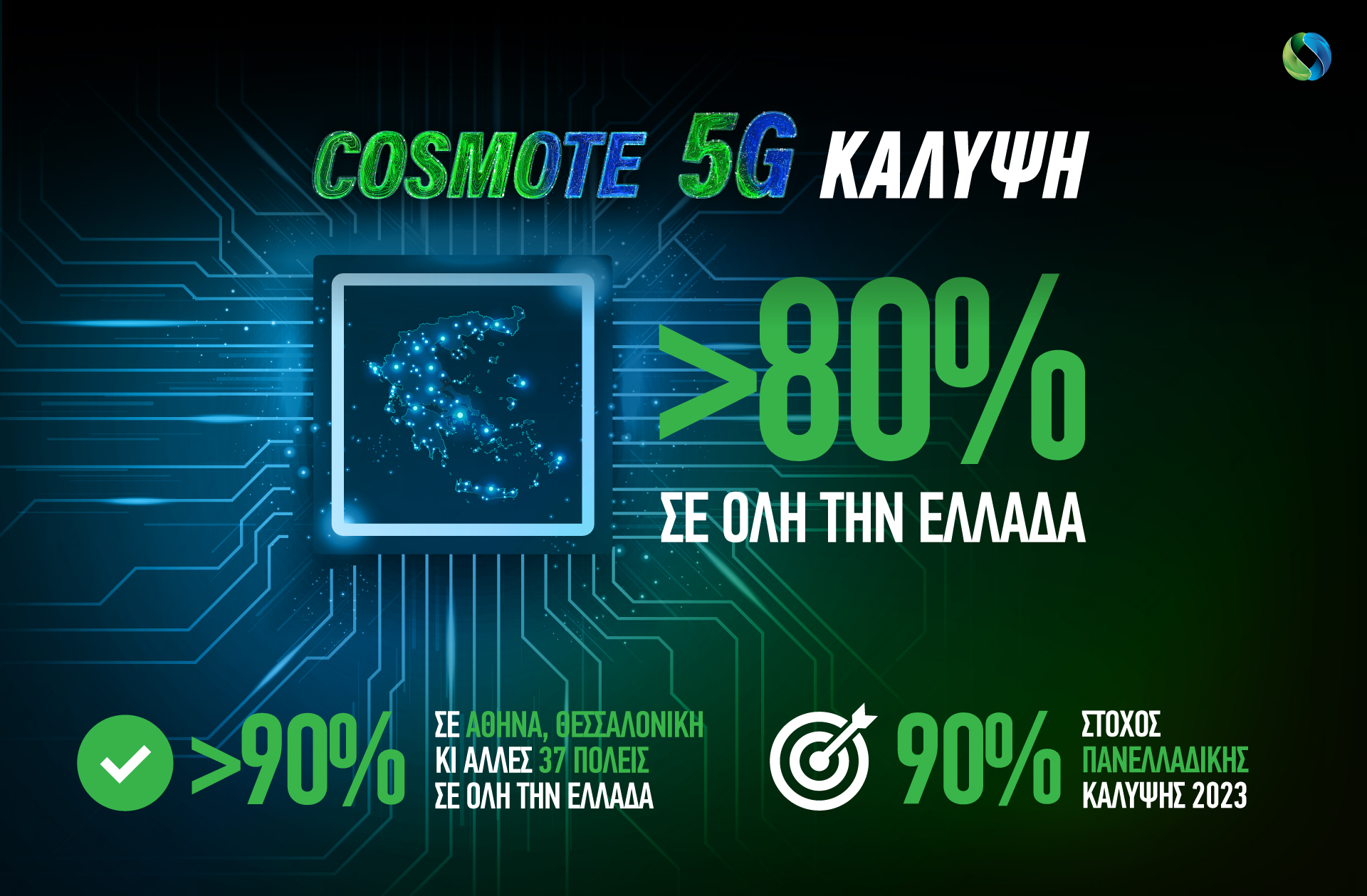 COSMOTE 5G ΚΑΛΥΨΗ

>80%
ΣΕ ΟΛΗ ΤΗΝ ΕΛΛΑΔΑ

>90%
ΣΕ ΑΘΗΝΑ, ΘΕΣΣΑΛΟΝΙΚΗ ΚΙ ΑΛΛΕΣ 37 ΠΟΛΕΙΣ ΣΕ ΟΛΗ ΤΗΝ ΕΛΛΑΔΑ

90%
ΣΤΟΧΟΣ ΠΑΝΕΛΛΑΔΙΚΗΣ ΚΑΛΥΨΗΣ 2023